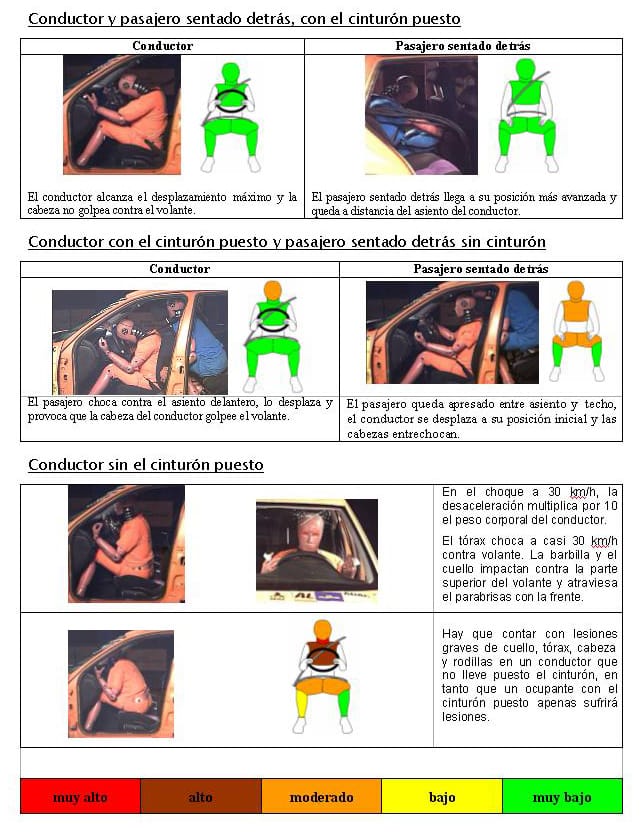 Conductor y pasajero sentado detrás, con el cinturón puesto

| Conductor | Pasajero sentado detrás |
|---|---|
| El conductor alcanza el desplazamiento máximo y la cabeza no golpea contra el volante. | El pasajero sentado detrás llega a su posición más avanzada y queda a distancia del asiento del conductor. |

Conductor con el cinturón puesto y pasajero sentado detrás sin cinturón

| Conductor | Pasajero sentado detrás |
|---|---|
| El pasajero choca contra el asiento delantero, lo desplaza y provoca que la cabeza del conductor golpee el volante. | El pasajero queda apresado entre asiento y techo, el conductor se desplaza a su posición inicial y las cabezas entrechocan. |

Conductor sin el cinturón puesto

En el choque a 30 km/h, la desaceleración multiplica por 10 el peso corporal del conductor.

El tórax choca a casi 30 km/h contra volante. La barbilla y el cuello impactan contra la parte superior del volante y atraviesa el parabrisas con la frente.

Hay que contar con lesiones graves de cuello, tórax, cabeza y rodillas en un conductor que no lleve puesto el cinturón, en tanto que un ocupante con el cinturón puesto apenas sufrirá lesiones.

| muy alto | alto | moderado | bajo | muy bajo |
|---|---|---|---|---|