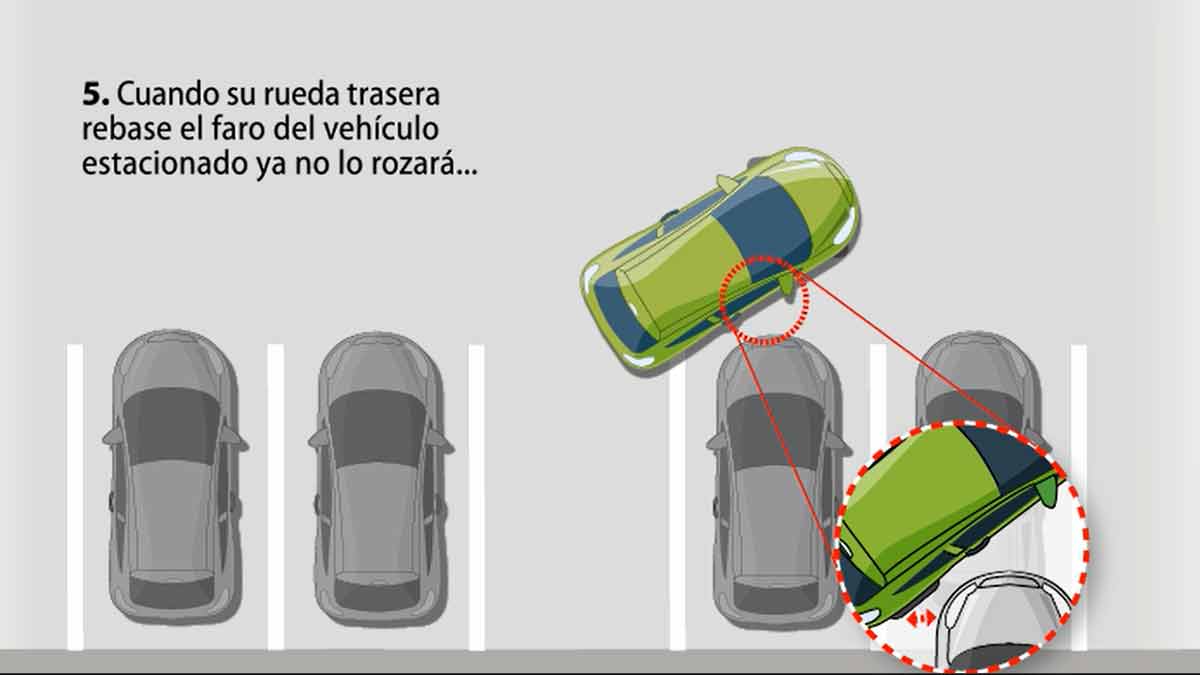 5. Cuando su rueda trasera rebase el faro del vehículo estacionado ya no lo rozará...